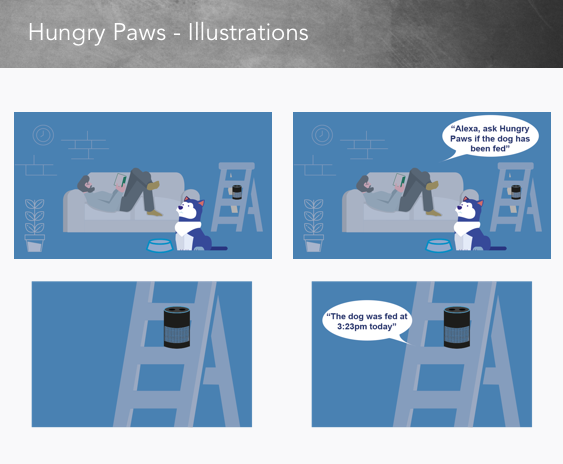 Hungry Paws - Illustrations

“Alexa, ask Hungry Paws if the dog has been fed”

“The dog was fed at 3:23pm today”